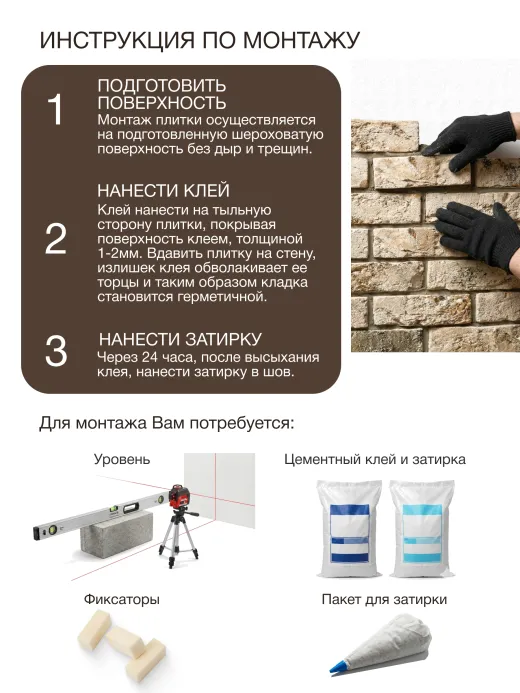 ИНСТРУКЦИЯ ПО МОНТАЖУ

1

ПОДГОТОВИТЬ ПОВЕРХНОСТЬ
Монтаж плитки осуществляется на подготовленную шероховатую поверхность без дыр и трещин.

2

НАНЕСТИ КЛЕЙ
Клей нанести на тыльную сторону плитки, покрывая поверхность клеем, толщиной 1-2мм. Вдавить плитку на стену, излишек клея обволакивает ее торцы и таким образом кладка становится герметичной.

3

НАНЕСТИ ЗАТИРКУ
Через 24 часа, после высыхания клея, нанести затирку в шов.

Для монтажа Вам потребуется:

Уровень

Цементный клей и затирка

Фиксаторы

Пакет для затирки