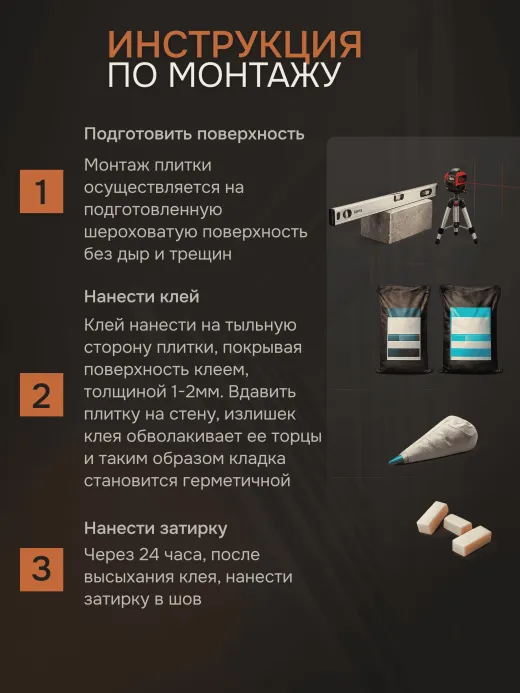 ИНСТРУКЦИЯ
ПО МОНТАЖУ

1

Подготовить поверхность

Монтаж плитки осуществляется на подготовленную шероховатую поверхность без дыр и трещин

2

Нанести клей

Клей нанести на тыльную сторону плитки, покрывая поверхность клеем, толщиной 1-2мм. Вдавить плитку на стену, излишек клея обволакивает ее торцы и таким образом кладка становится герметичной

3

Нанести затирку

Через 24 часа, после высыхания клея, нанести затирку в шов